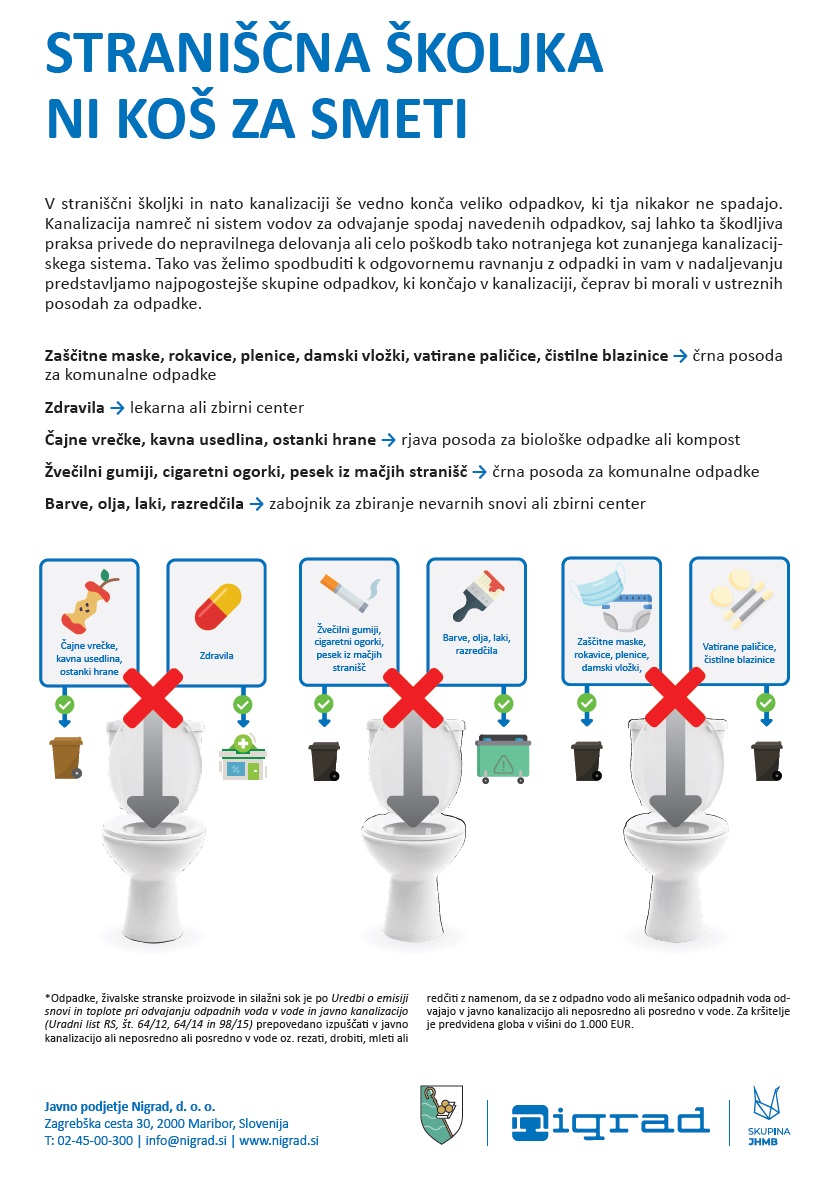 STRANIŠČNA ŠKOLJKA NI KOŠ ZA SMETI

V straniščni školjki in nato kanalizaciji še vedno konča veliko odpadkov, ki tja nikakor ne spadajo. Kanalizacija namreč ni sistem vodov za odvajanje spodaj navedenih odpadkov, saj lahko ta škodljiva praksa privede do nepravilnega delovanja ali celo poškodb tako notranjega kot zunanjega kanalizacijskega sistema. Tako vas želimo spodbuditi k odgovornemu ravnanju z odpadki in vam v nadaljevanju predstavljamo najpogostejše skupine odpadkov, ki končajo v kanalizaciji, čeprav bi morali v ustreznih posodah za odpadke.

Zaščitne maske, rokavice, plenice, damski vložki, vatirane paličice, čistilne blazinice → črna posoda za komunalne odpadke

Zdravila → lekarna ali zbirni center

Čajne vrečke, kavna usedlina, ostanki hrane → rjava posoda za biološke odpadke ali kompost

Žvečilni gumiji, cigaretni ogorki, pesek iz mačjih stranišč → črna posoda za komunalne odpadke

Barve, olja, laki, razredčila → zabojnik za zbiranje nevarnih snovi ali zbirni center

Čajne vrečke, kavna usedlina, ostanki hrane

Zdravila

Žvečilni gumiji, cigaretni ogorki, pesek iz mačjih stranišč

Barve, olja, laki, razredčila

Zaščitne maske, rokavice, plenice, damski vložki,

Vatirane paličice, čistilne blazinice

*Odpadke, živalske stranske proizvode in silažni sok je po Uredbi o emisiji snovi in toplote pri odvajanju odpadnih voda v vode in javno kanalizacijo (Uradni list RS, št. 64/12, 64/14 in 98/15) prepovedano izpuščati v javno kanalizacijo ali neposredno ali posredno v vode oz. rezati, drobiti, mleti ali redčiti z namenom, da se z odpadno vodo ali mešanico odpadnih voda odvajajo v javno kanalizacijo ali neposredno ali posredno v vode. Za kršitelje je predvidena globa v višini do 1.000 EUR.

Javno podjetje Nigrad, d. o. o.
Zagrebška cesta 30, 2000 Maribor, Slovenija
T: 02-45-00-300 | info@nigrad.si | www.nigrad.si

nigrad

SKUPINA JHMB